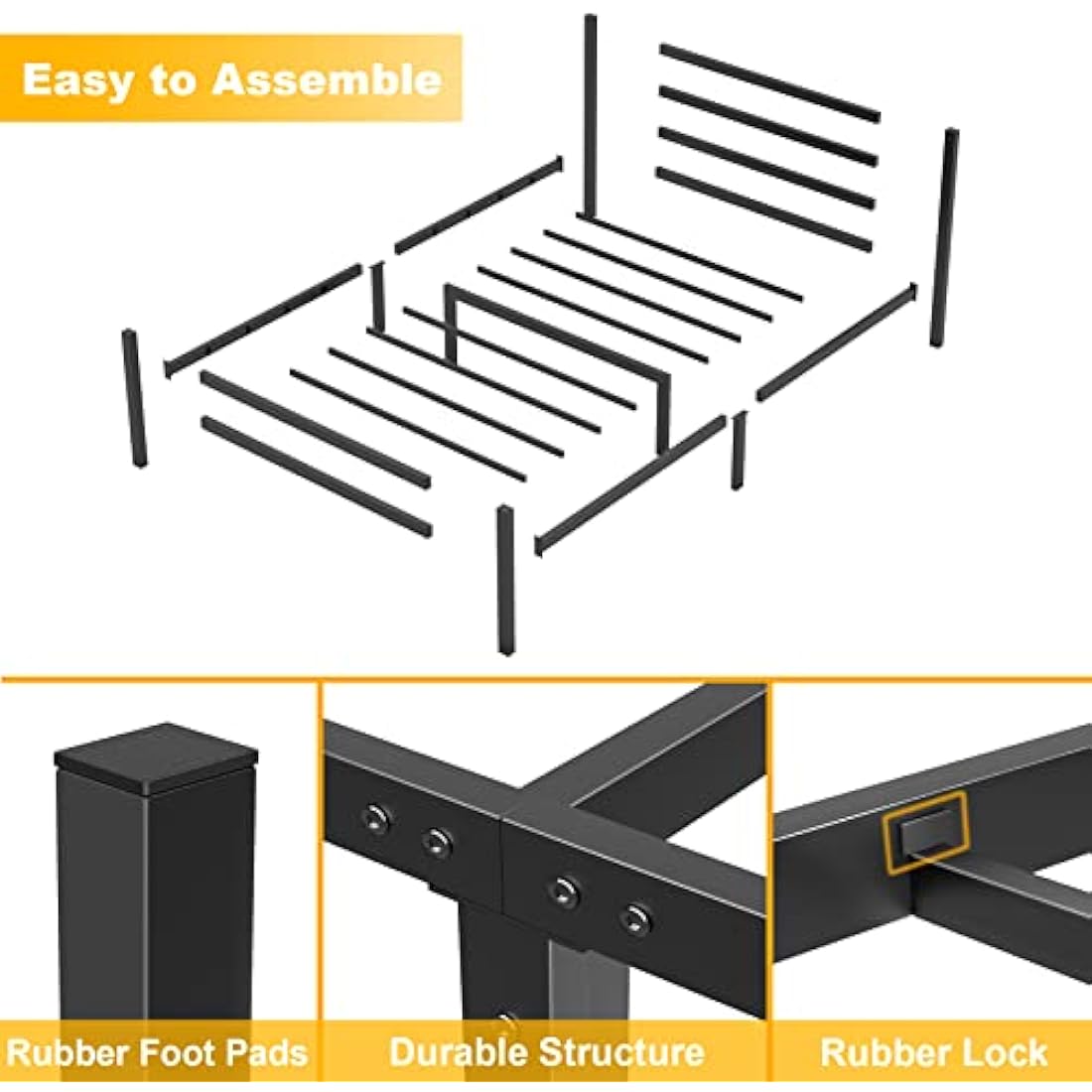 Easy to Assemble

Rubber Foot Pads

Durable Structure

Rubber Lock