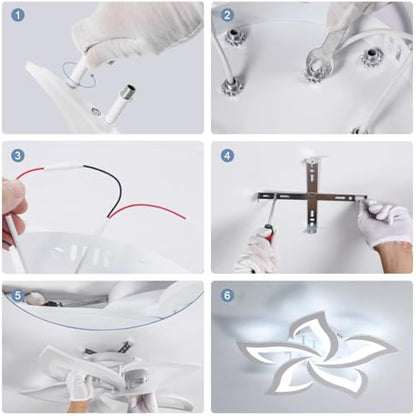 1
2
3
4
5
6