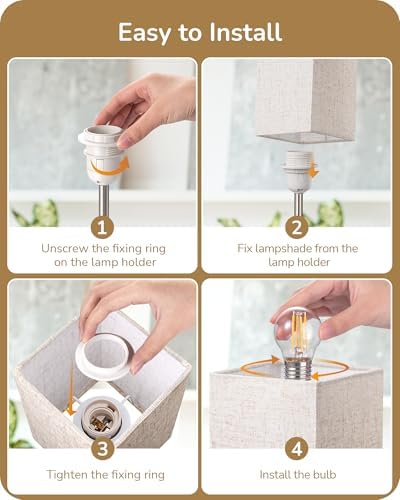 Easy to Install

1
Unscrew the fixing ring on the lamp holder

2
Fix lampshade from the lamp holder

3
Tighten the fixing ring

4
Install the bulb