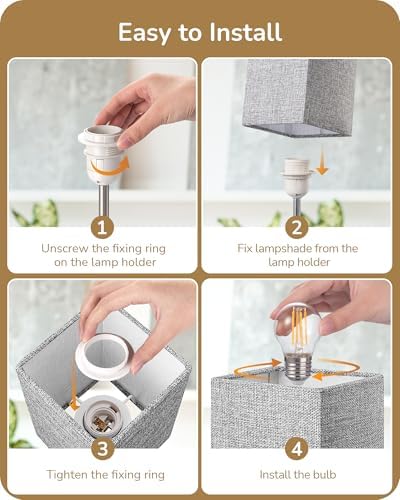 Easy to Install

1
Unscrew the fixing ring on the lamp holder

2
Fix lampshade from the lamp holder

3
Tighten the fixing ring

4
Install the bulb