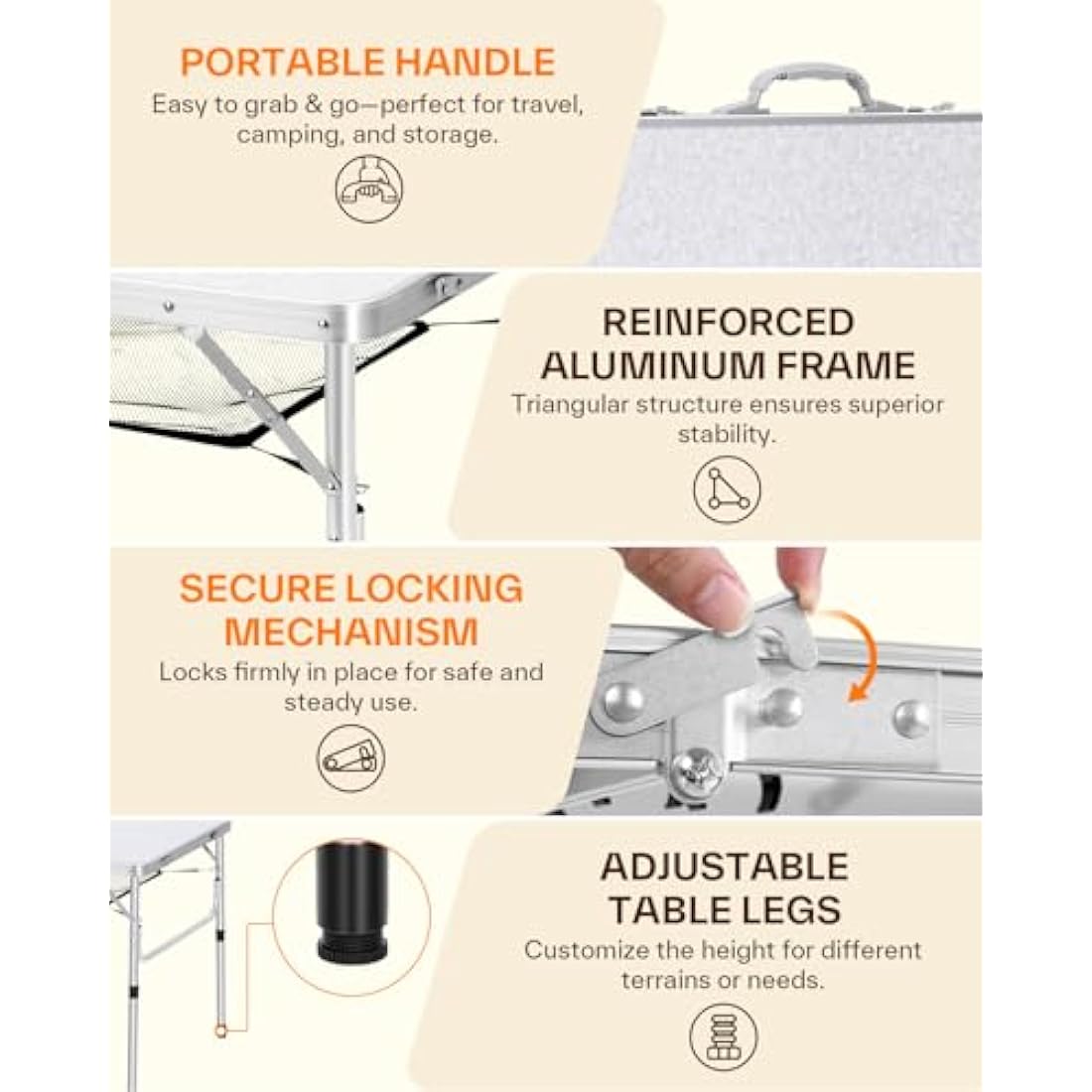 PORTABLE HANDLE
Easy to grab & go—perfect for travel, camping, and storage.

REINFORCED ALUMINUM FRAME
Triangular structure ensures superior stability.

SECURE LOCKING MECHANISM
Locks firmly in place for safe and steady use.

ADJUSTABLE TABLE LEGS
Customize the height for different terrains or needs.