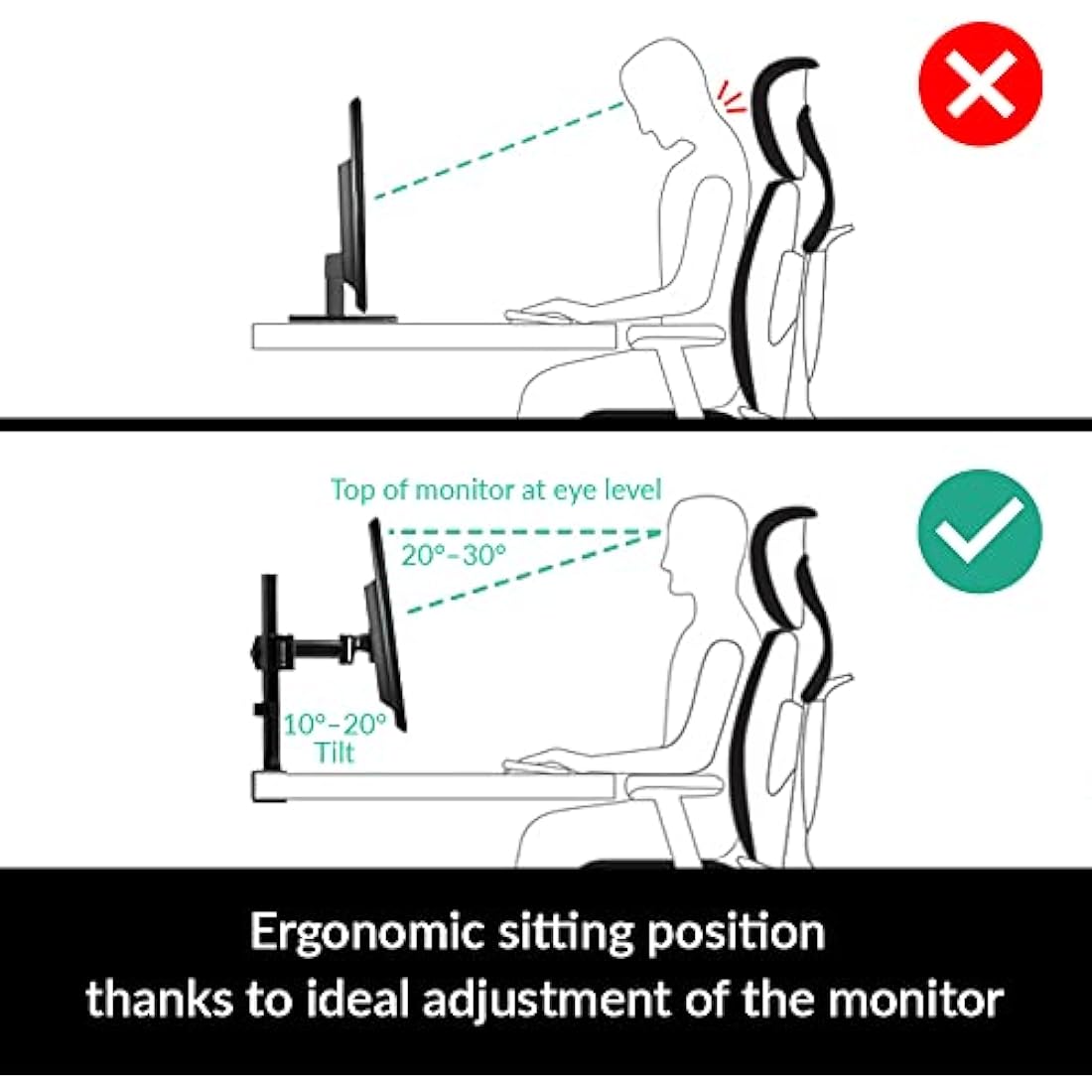 Top of monitor at eye level

20°–30°

10°–20°
Tilt

Ergonomic sitting position
thanks to ideal adjustment of the monitor