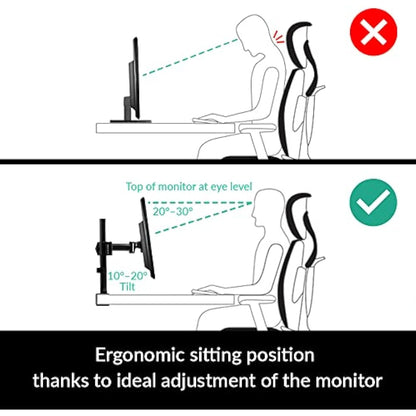 Top of monitor at eye level

20°–30°

10°–20°
Tilt

Ergonomic sitting position
thanks to ideal adjustment of the monitor