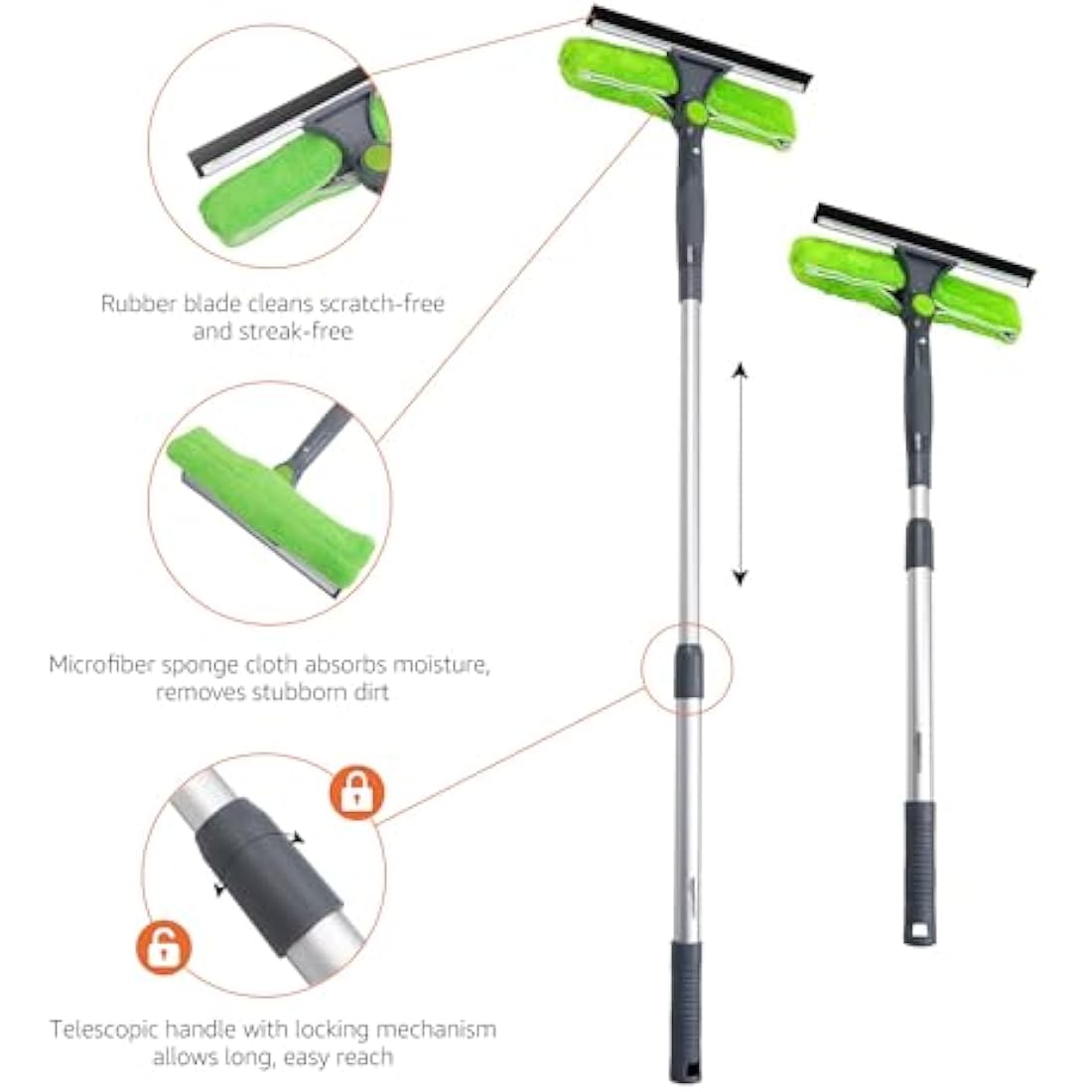 Rubber blade cleans scratch-free and streak-free

Microfiber sponge cloth absorbs moisture, removes stubborn dirt

Telescopic handle with locking mechanism allows long, easy reach