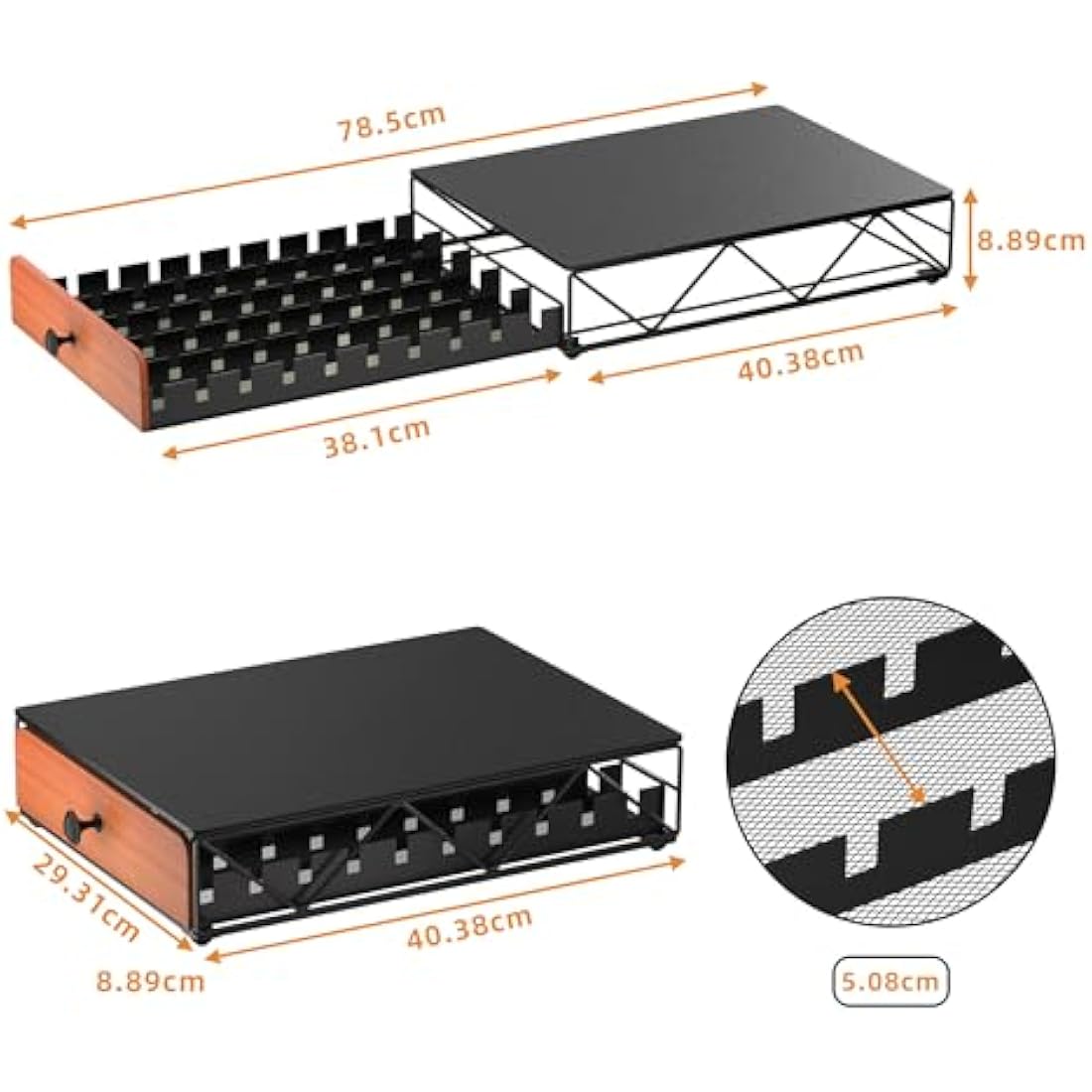 78.5cm

8.89cm

40.38cm

38.1cm

29.31cm

40.38cm

8.89cm

5.08cm