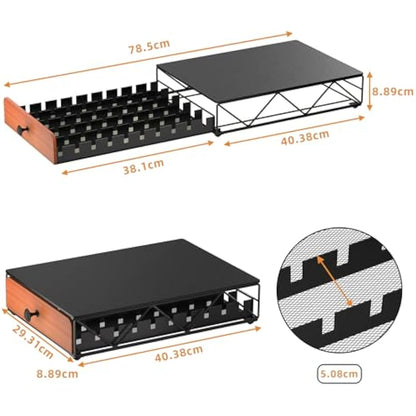 78.5cm
8.89cm
40.38cm
38.1cm
29.31cm
40.38cm
8.89cm
5.08cm