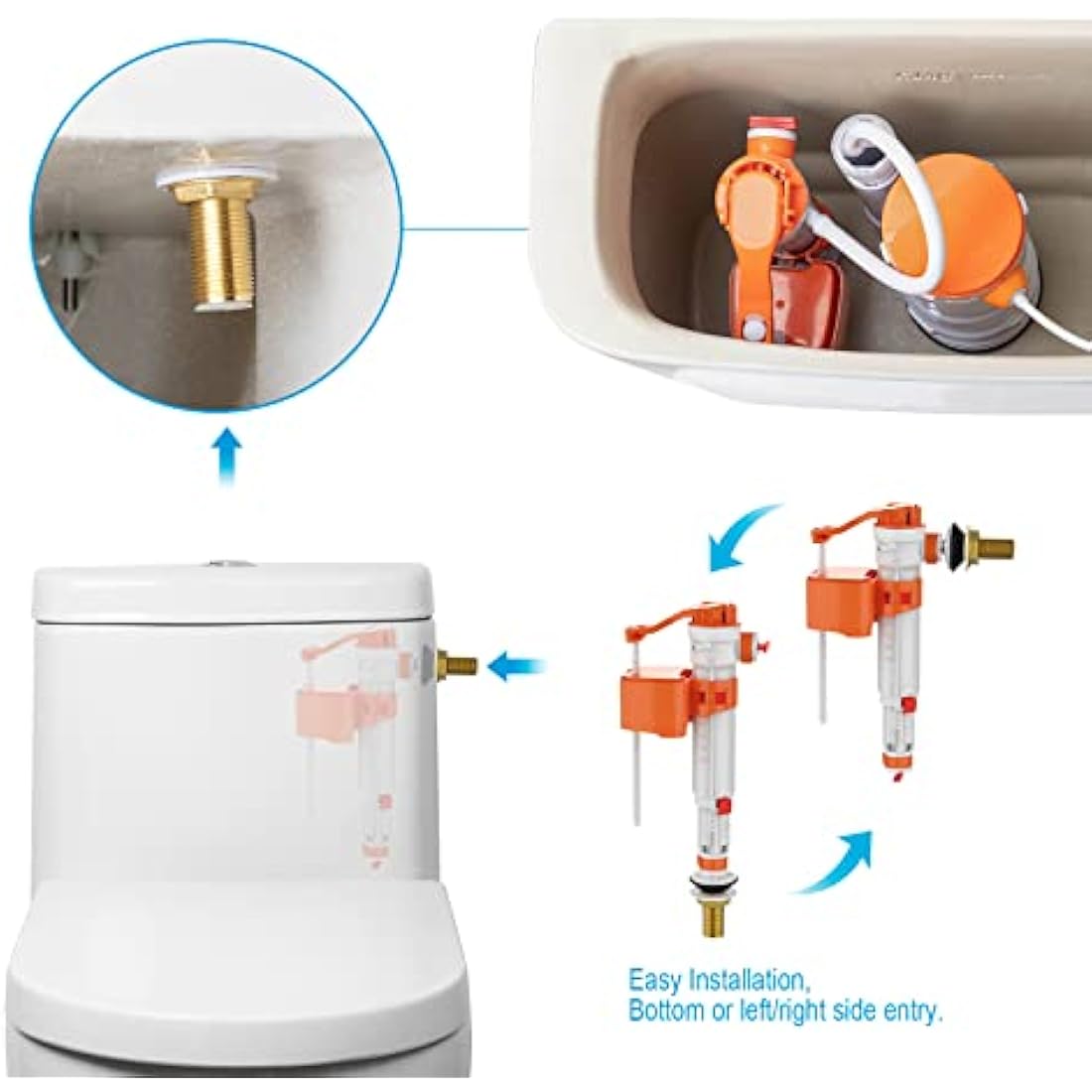 Easy Installation,
Bottom or left/right side entry.