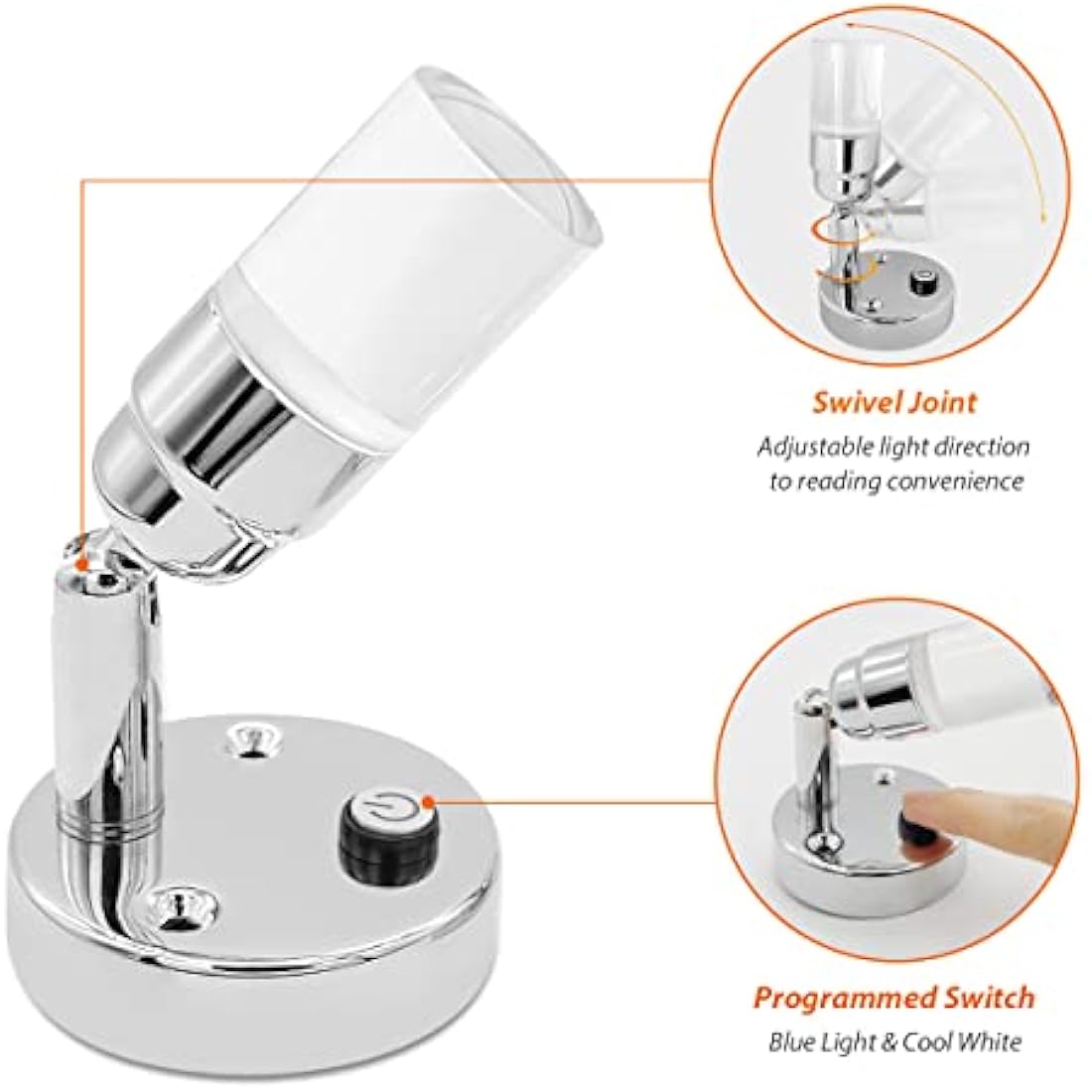 Swivel Joint
Adjustable light direction to reading convenience

Programmed Switch
Blue Light & Cool White