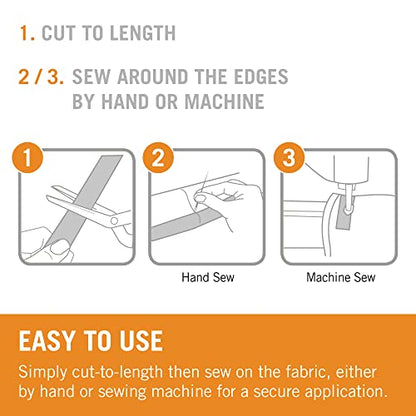 1. CUT TO LENGTH

2 / 3. SEW AROUND THE EDGES BY HAND OR MACHINE

1

2

3

Hand Sew

Machine Sew

EASY TO USE

Simply cut-to-length then sew on the fabric, either by hand or sewing machine for a secure application.