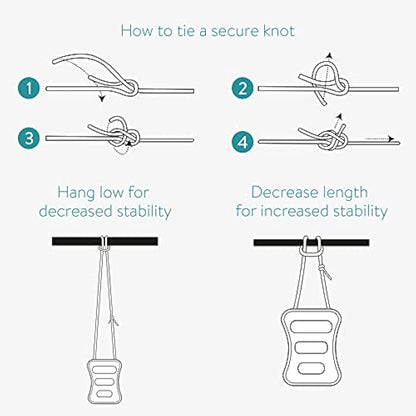 How to tie a secure knot

1

2

3

4

Hang low for decreased stability

Decrease length for increased stability