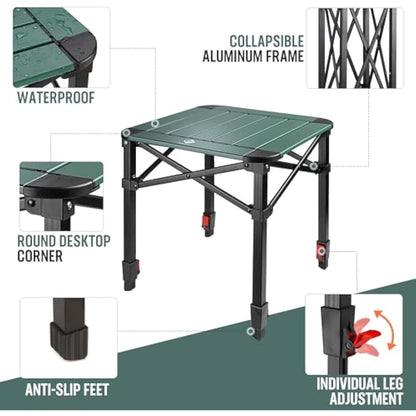 WATERPROOF

COLLAPSIBLE
ALUMINUM FRAME

ROUND DESKTOP
CORNER

ANTI-SLIP FEET

INDIVIDUAL LEG
ADJUSTMENT