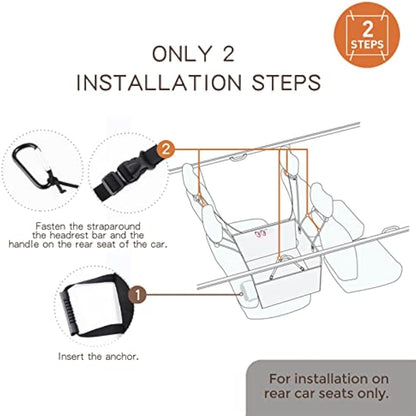 2
STEPS

ONLY 2
INSTALLATION STEPS

2

Fasten the straparound the headrest bar and the handle on the rear seat of the car.

1

Insert the anchor.

For installation on rear car seats only.