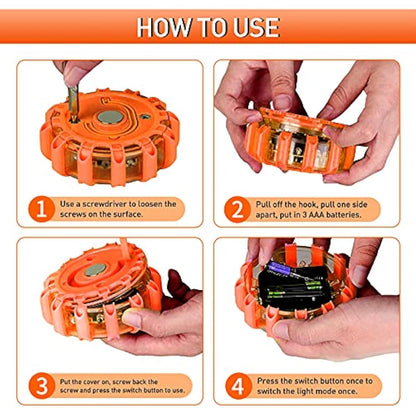 HOW TO USE

1 Use a screwdriver to loosen the screws on the surface.

2 Pull off the hook, pull one side apart, put in 3 AAA batteries.

3 Put the cover on, screw back the screw and press the switch button to use.

4 Press the switch button once to switch the light mode once.