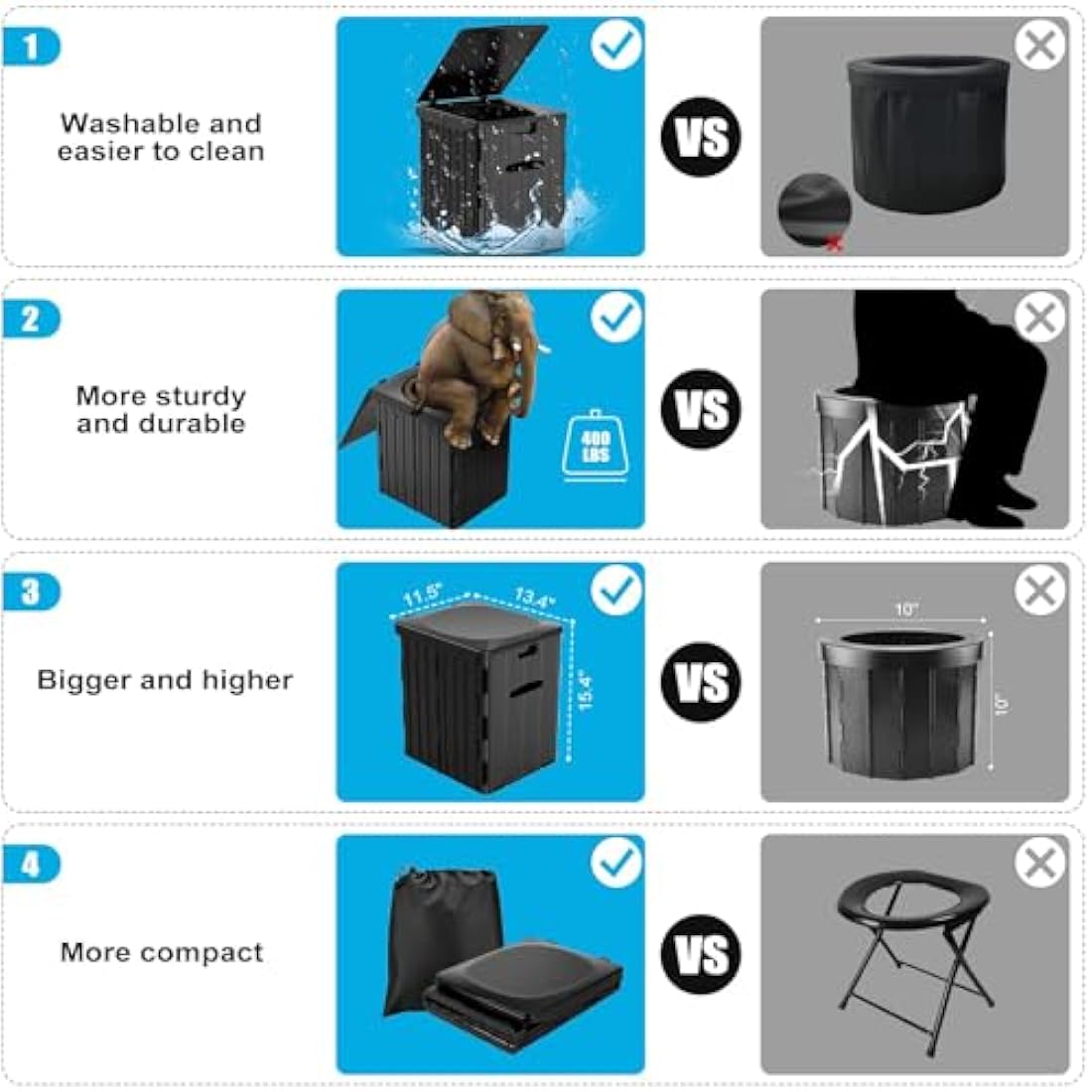 1

Washable and easier to clean

VS

2

More sturdy and durable

400 LBS

VS

3

Bigger and higher

11.5"

13.4"

15.4"

VS

10"

10"

4

More compact

VS