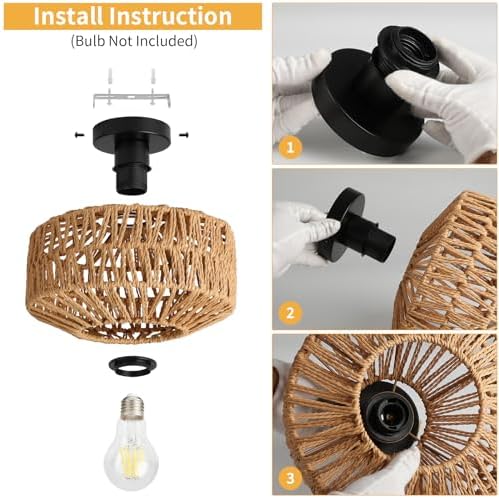 Install Instruction
(Bulb Not Included)

1

2

3