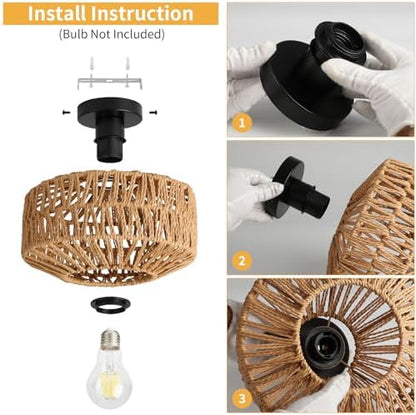 Install Instruction
(Bulb Not Included)

1

2

3