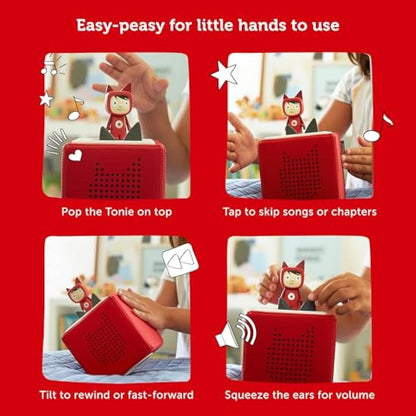 Easy-peasy for little hands to use

Pop the Tonie on top

Tap to skip songs or chapters

Tilt to rewind or fast-forward

Squeeze the ears for volume