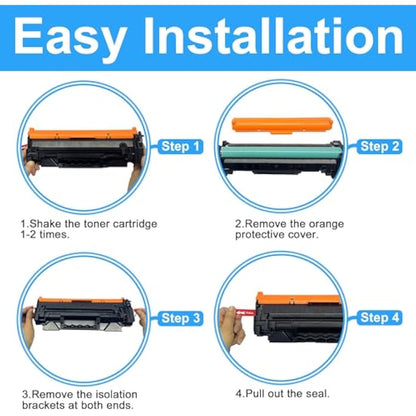 Easy Installation

Step 1

1.Shake the toner cartridge 1-2 times.

Step 2

2.Remove the orange protective cover.

Step 3

3.Remove the isolation brackets at both ends.

Step 4

4.Pull out the seal.