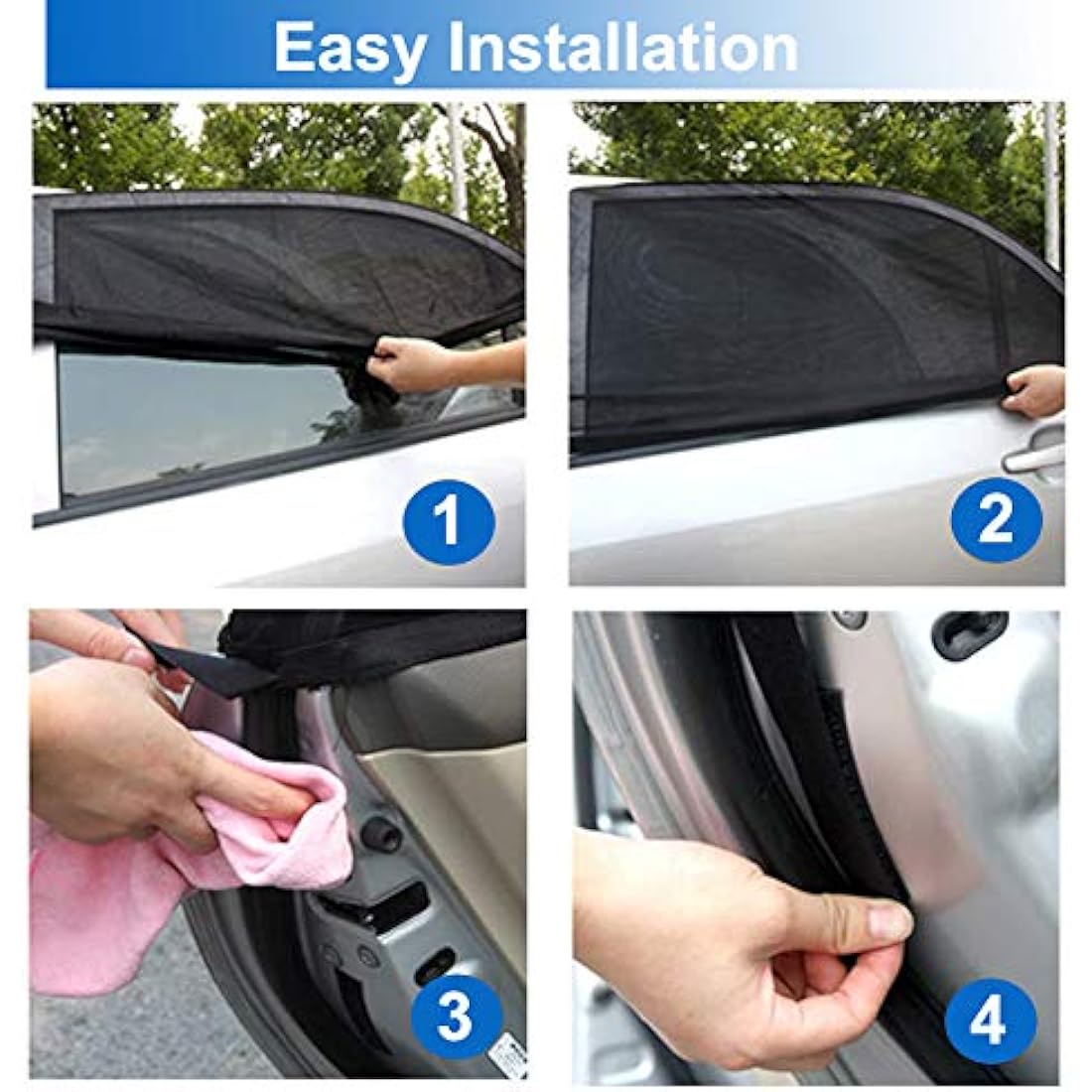 Easy Installation

1

2

3

4