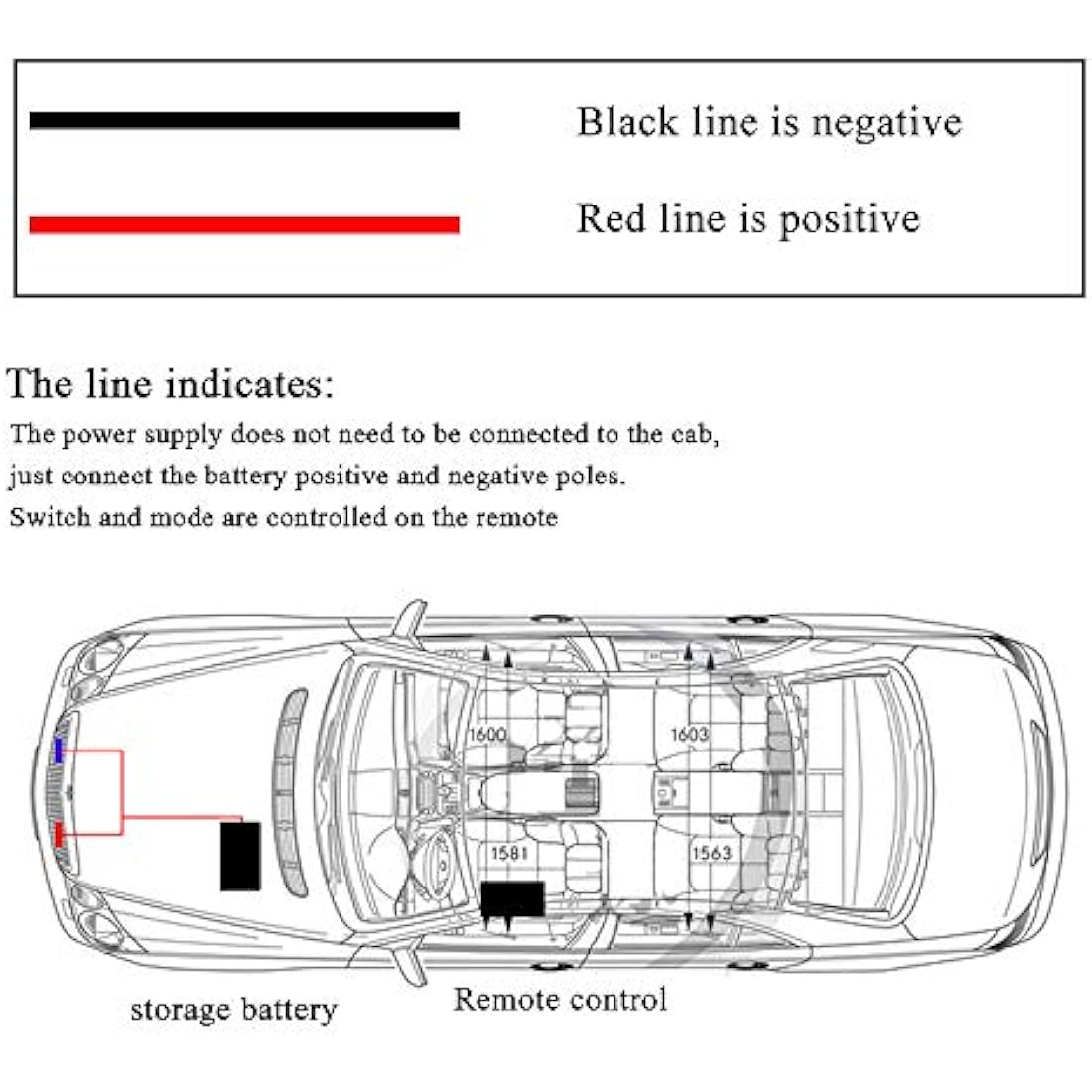 Black line is negative

Red line is positive

The line indicates:

The power supply does not need to be connected to the cab, just connect the battery positive and negative poles. Switch and mode are controlled on the remote

1600

1603

1581

1563

storage battery

Remote control