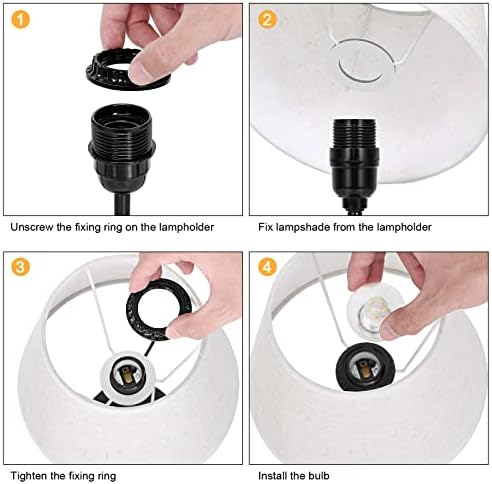 1

Unscrew the fixing ring on the lampholder

2

Fix lampshade from the lampholder

3

Tighten the fixing ring

4

Install the bulb