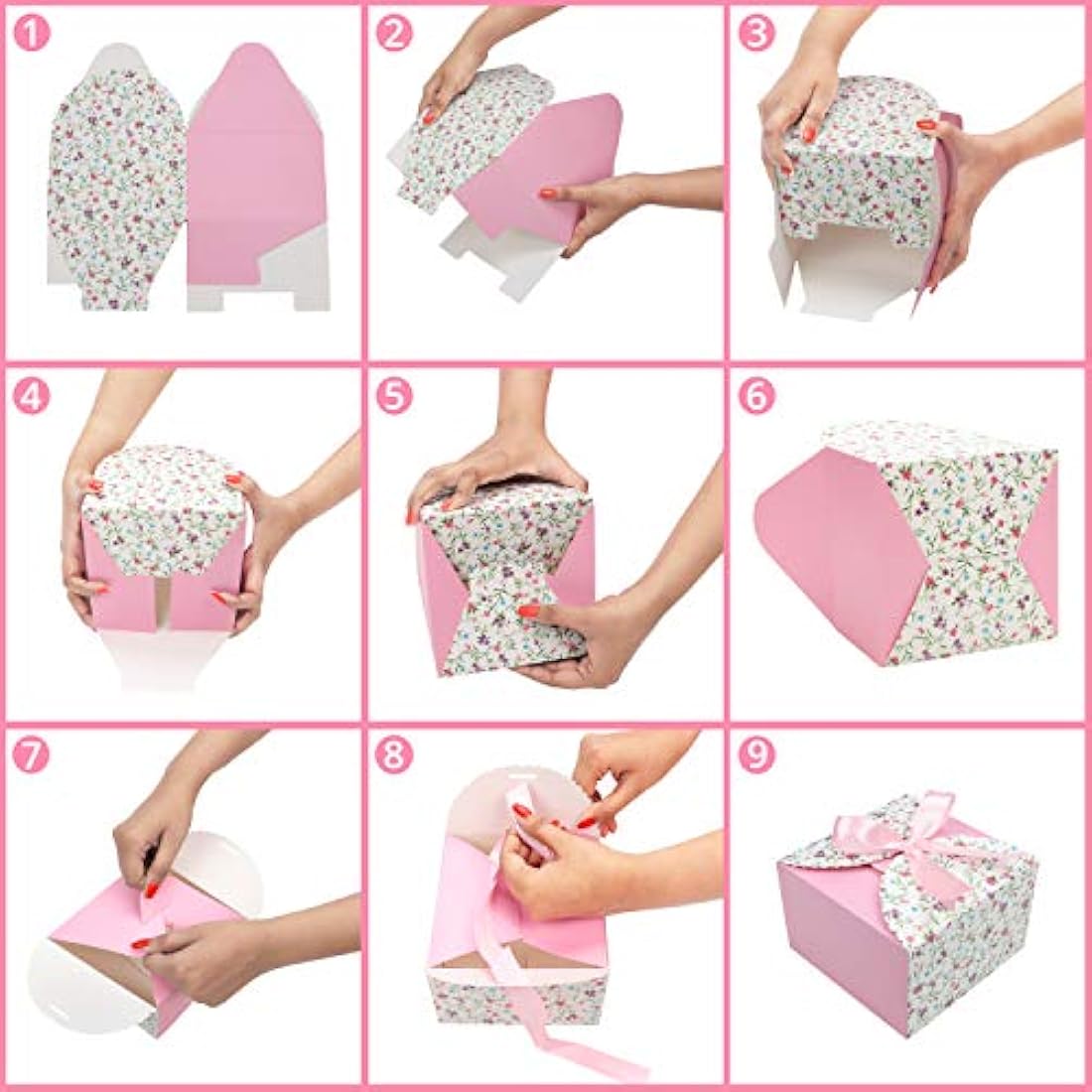 1

2

3

4

5

6

7

8

9