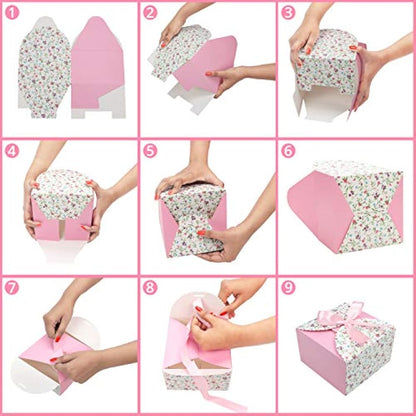 1
2
3
4
5
6
7
8
9