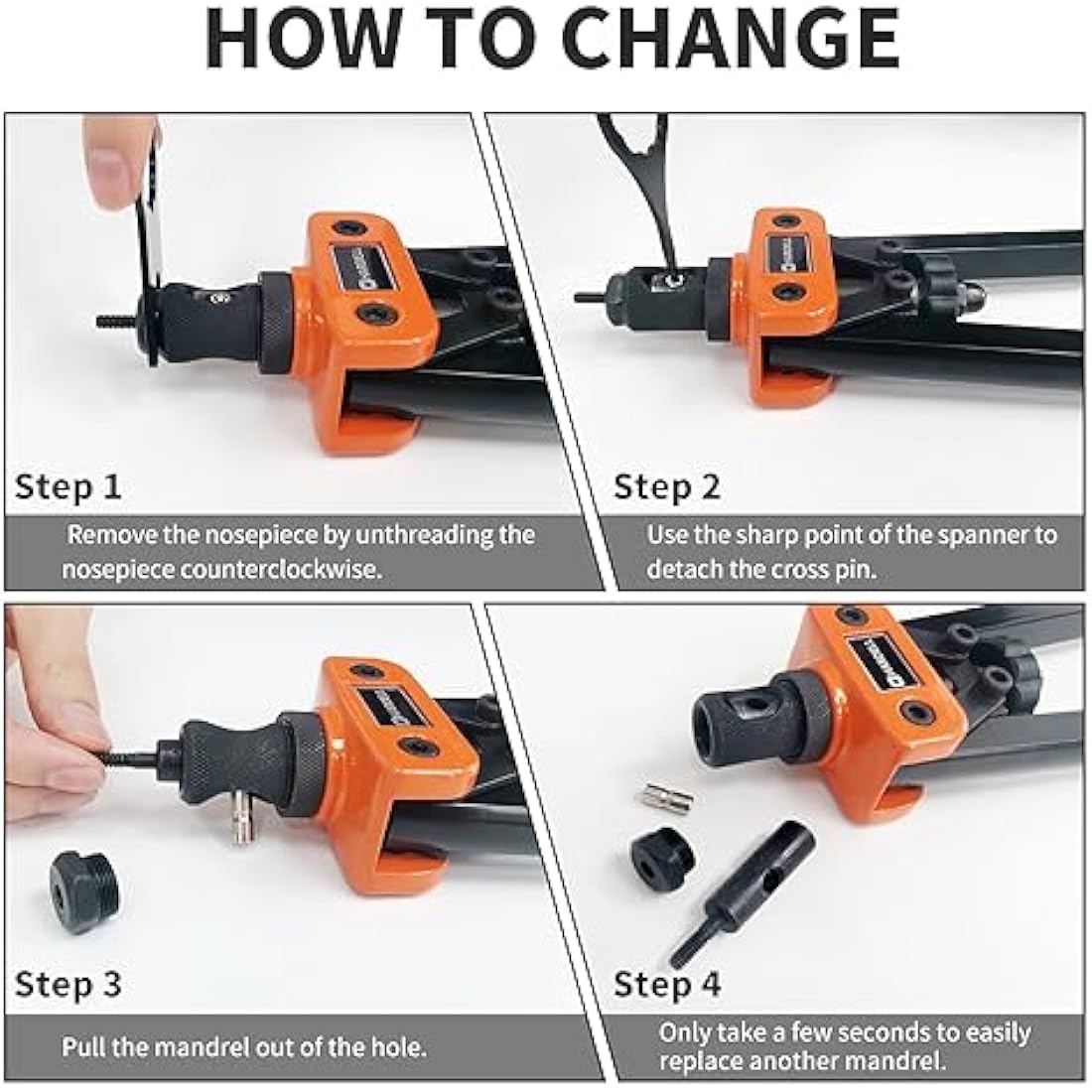 HOW TO CHANGE

Step 1

Remove the nosepiece by unthreading the nosepiece counterclockwise.

Step 2

Use the sharp point of the spanner to detach the cross pin.

Step 3

Pull the mandrel out of the hole.

Step 4

Only take a few seconds to easily replace another mandrel.