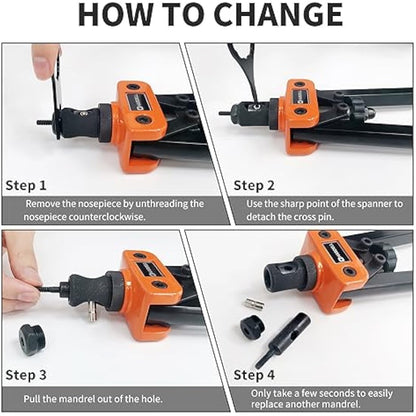 HOW TO CHANGE

Step 1

Remove the nosepiece by unthreading the nosepiece counterclockwise.

Step 2

Use the sharp point of the spanner to detach the cross pin.

Step 3

Pull the mandrel out of the hole.

Step 4

Only take a few seconds to easily replace another mandrel.