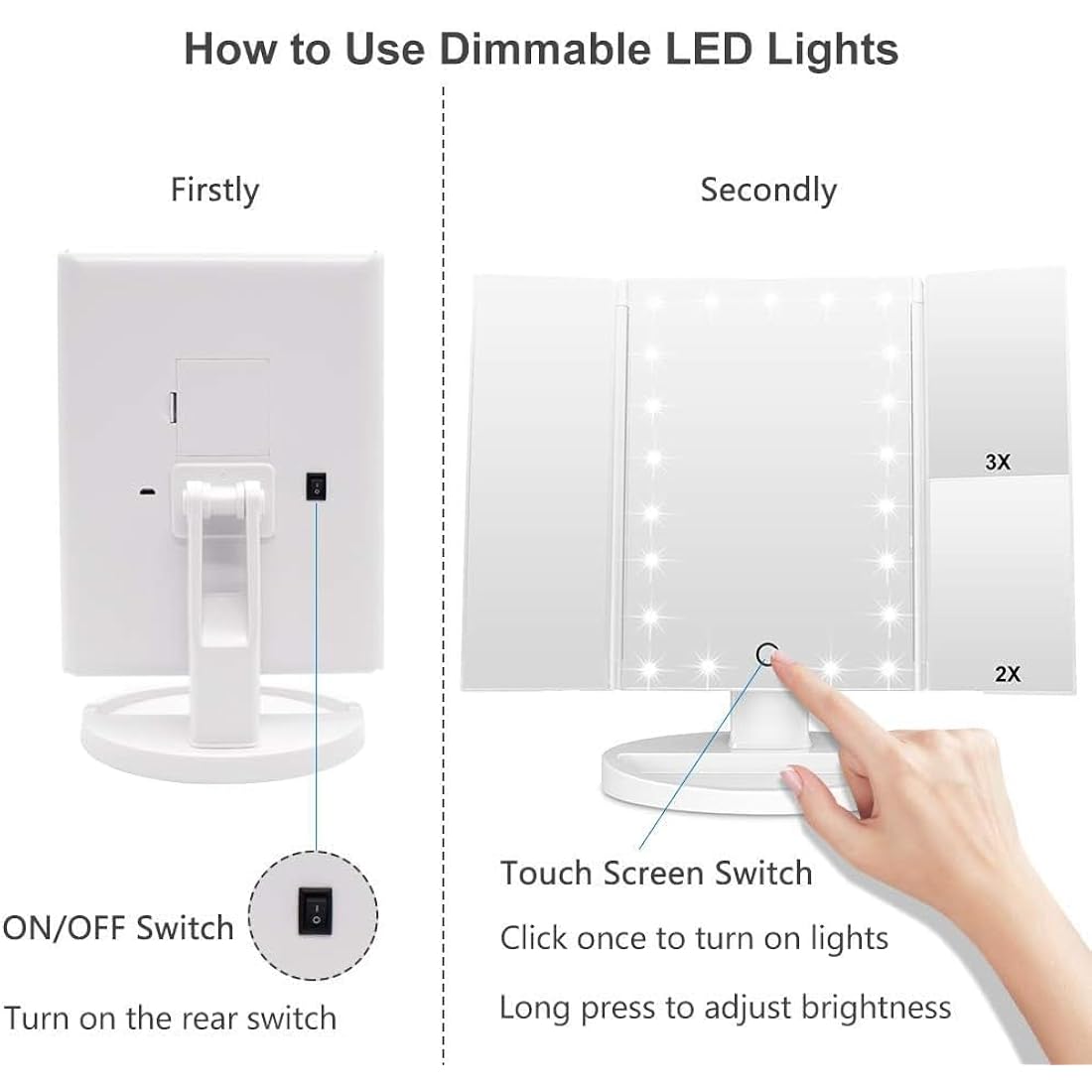 How to Use Dimmable LED Lights

Firstly

ON/OFF Switch

Turn on the rear switch

Secondly

3X

2X

Touch Screen Switch

Click once to turn on lights

Long press to adjust brightness