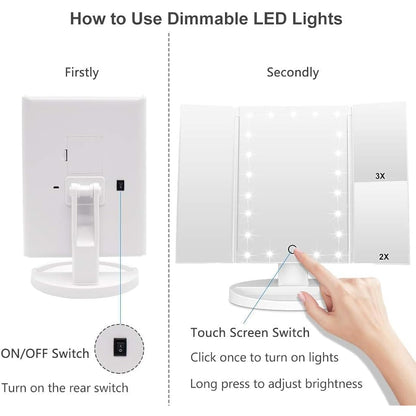 How to Use Dimmable LED Lights

Firstly

ON/OFF Switch

Turn on the rear switch

Secondly

3X

2X

Touch Screen Switch

Click once to turn on lights

Long press to adjust brightness