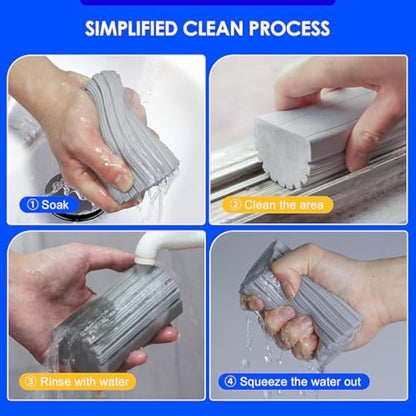 SIMPLIFIED CLEAN PROCESS

① Soak

② Clean the area

③ Rinse with water

④ Squeeze the water out