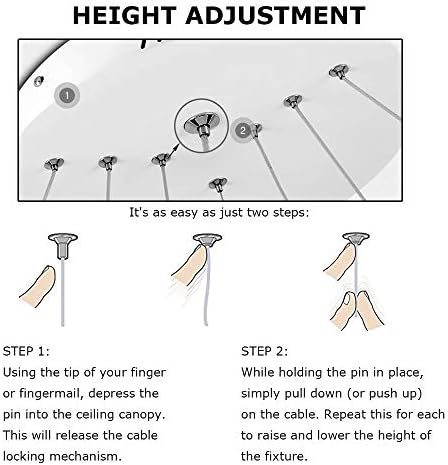 HEIGHT ADJUSTMENT

1

2

It's as easy as just two steps:

STEP 1:
Using the tip of your finger or fingermail, depress the pin into the ceiling canopy. This will release the cable locking mechanism.

STEP 2:
While holding the pin in place, simply pull down (or push up) on the cable. Repeat this for each to raise and lower the height of the fixture.