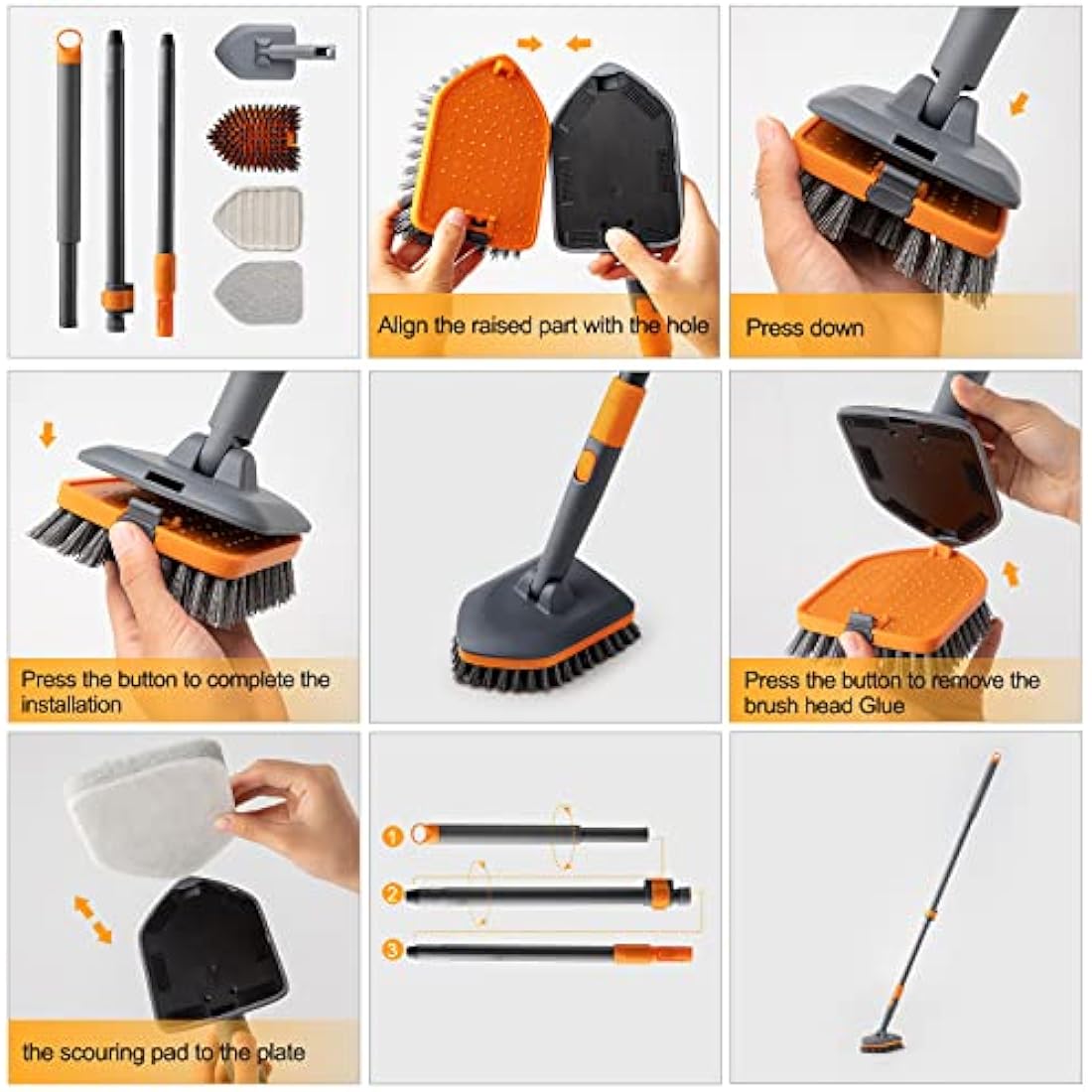 Align the raised part with the hole

Press down

Press the button to complete the installation

Press the button to remove the brush head Glue

the scouring pad to the plate

1

2

3