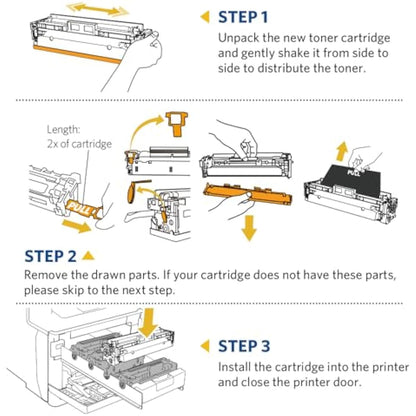 STEP 1
Unpack the new toner cartridge and gently shake it from side to side to distribute the toner.

Length:
2x of cartridge

PULL

PULL

STEP 2
Remove the drawn parts. If your cartridge does not have these parts, please skip to the next step.

STEP 3
Install the cartridge into the printer and close the printer door.