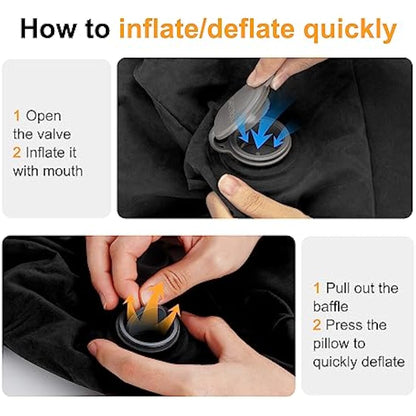 How to inflate/deflate quickly

1 Open the valve
2 Inflate it with mouth

1 Pull out the baffle
2 Press the pillow to quickly deflate