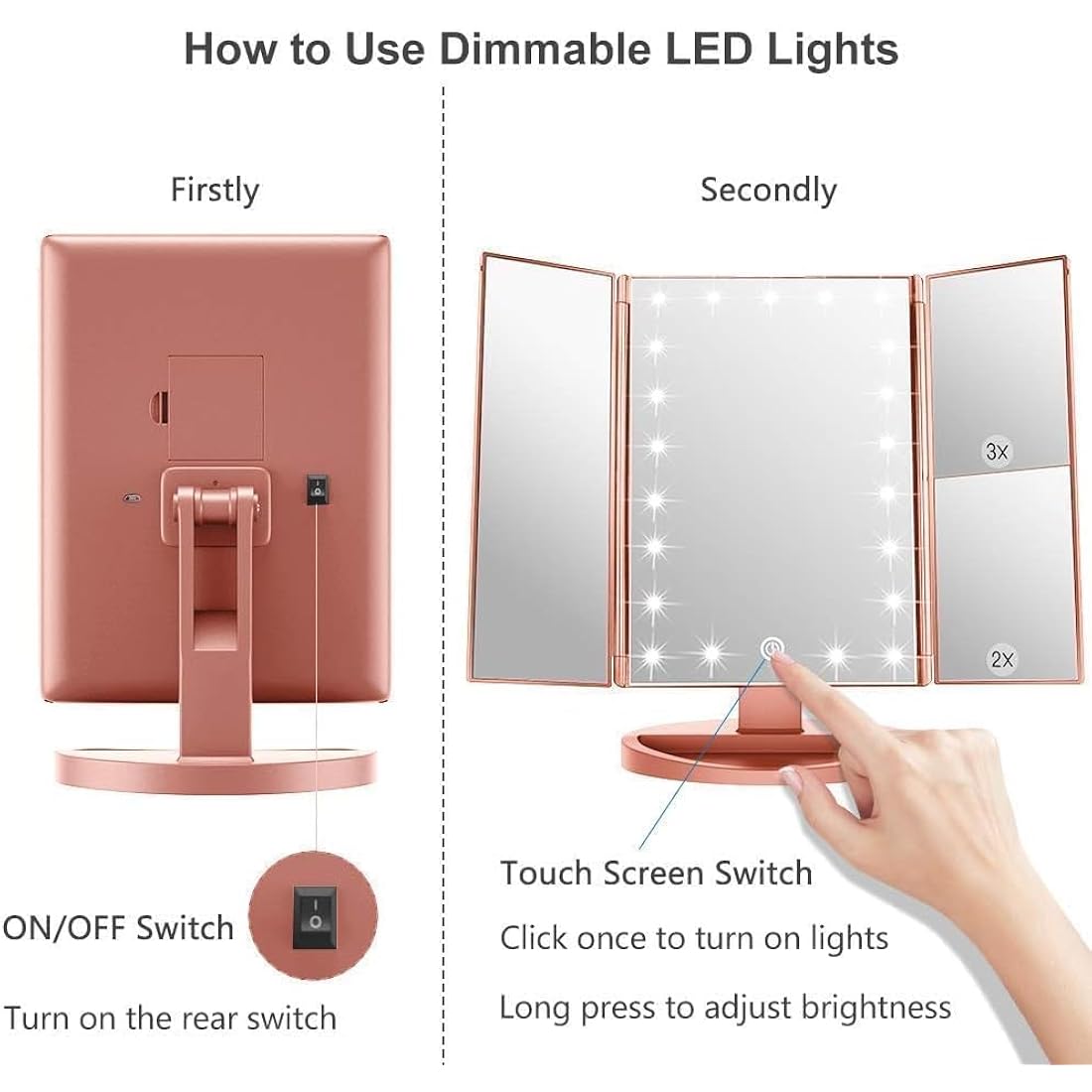 How to Use Dimmable LED Lights

Firstly

ON/OFF Switch

Turn on the rear switch

Secondly

3X

2X

Touch Screen Switch

Click once to turn on lights

Long press to adjust brightness