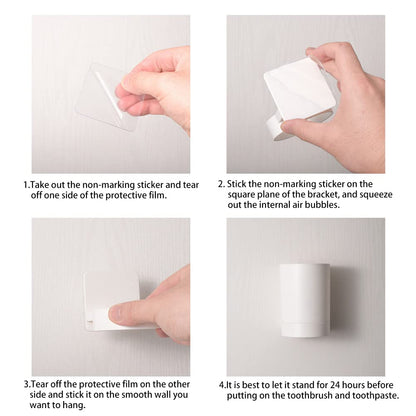 1.Take out the non-marking sticker and tear off one side of the protective film.

2. Stick the non-marking sticker on the square plane of the bracket, and squeeze out the internal air bubbles.

3.Tear off the protective film on the other side and stick it on the smooth wall you want to hang.

4.It is best to let it stand for 24 hours before putting on the toothbrush and toothpaste.