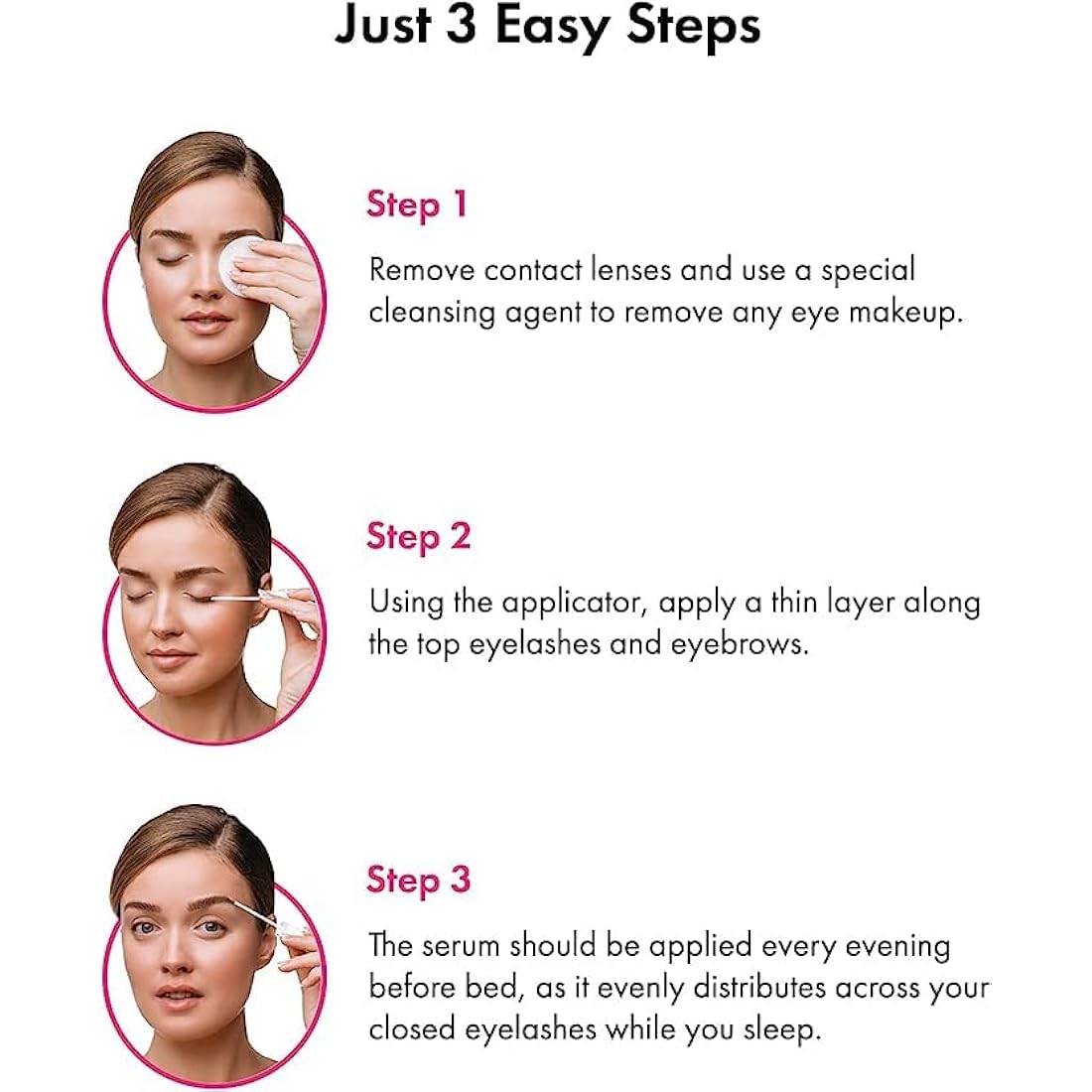 Just 3 Easy Steps

Step 1

Remove contact lenses and use a special cleansing agent to remove any eye makeup.

Step 2

Using the applicator, apply a thin layer along the top eyelashes and eyebrows.

Step 3

The serum should be applied every evening before bed, as it evenly distributes across your closed eyelashes while you sleep.