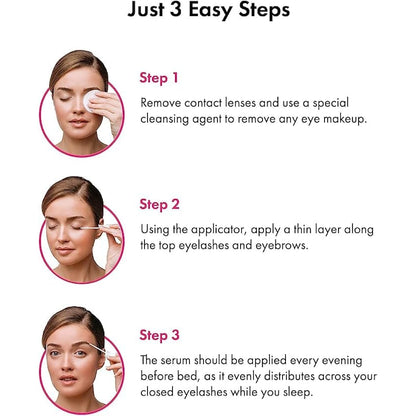 Just 3 Easy Steps

Step 1

Remove contact lenses and use a special cleansing agent to remove any eye makeup.

Step 2

Using the applicator, apply a thin layer along the top eyelashes and eyebrows.

Step 3

The serum should be applied every evening before bed, as it evenly distributes across your closed eyelashes while you sleep.