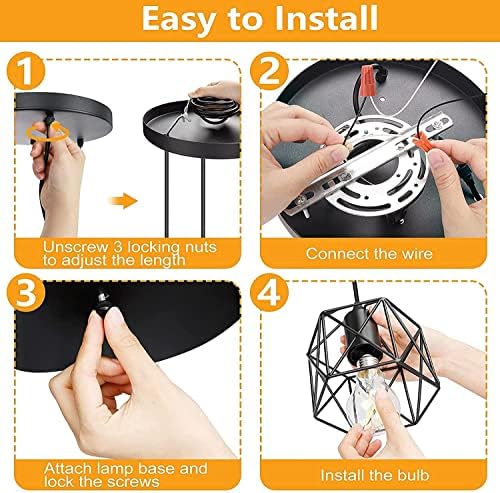 Easy to Install

1

Unscrew 3 locking nuts to adjust the length

2

Connect the wire

3

Attach lamp base and lock the screws

4

Install the bulb