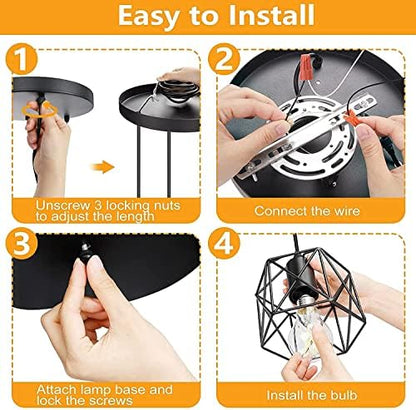 Easy to Install

1

Unscrew 3 locking nuts to adjust the length

2

Connect the wire

3

Attach lamp base and lock the screws

4

Install the bulb