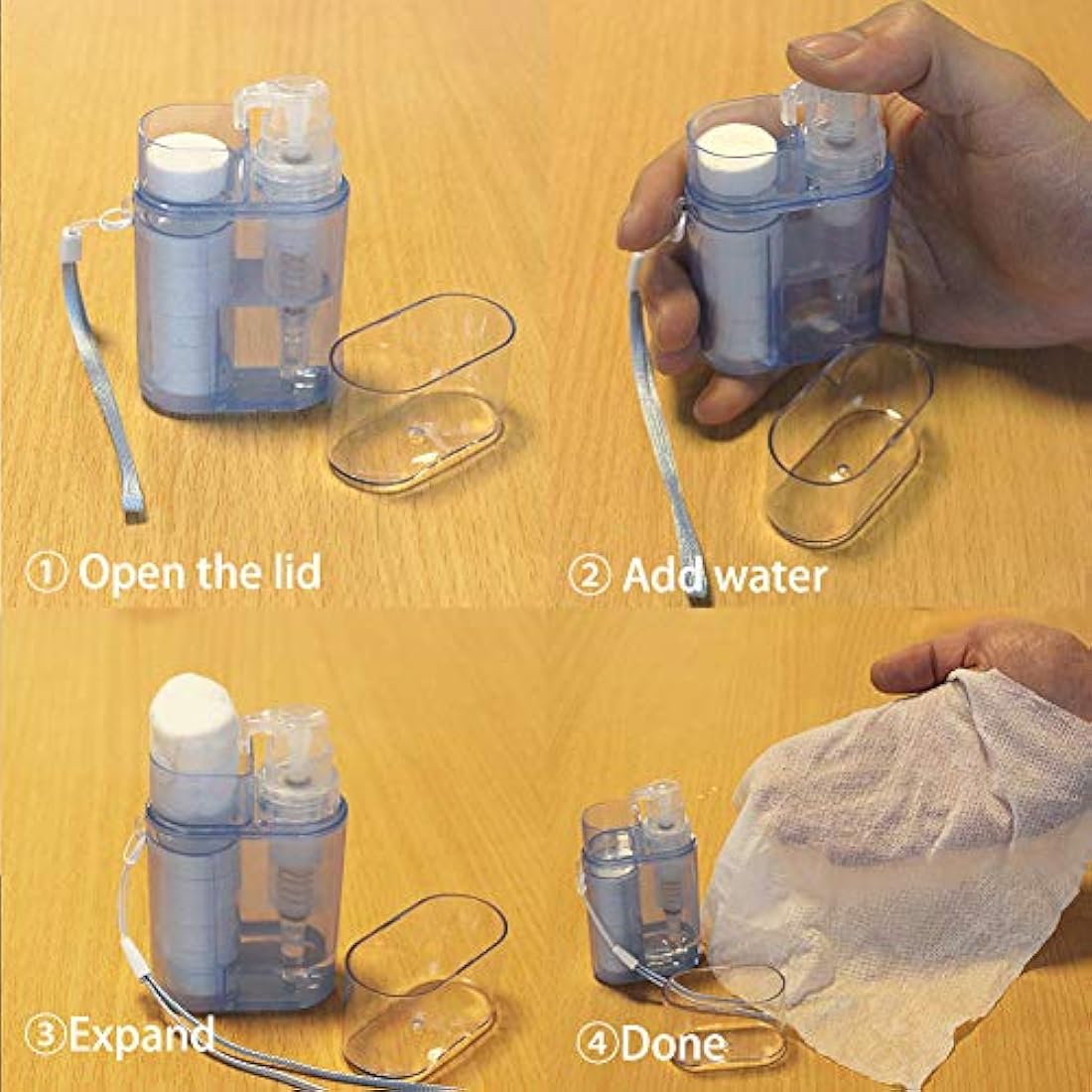 ① Open the lid

② Add water

③Expand

④Done