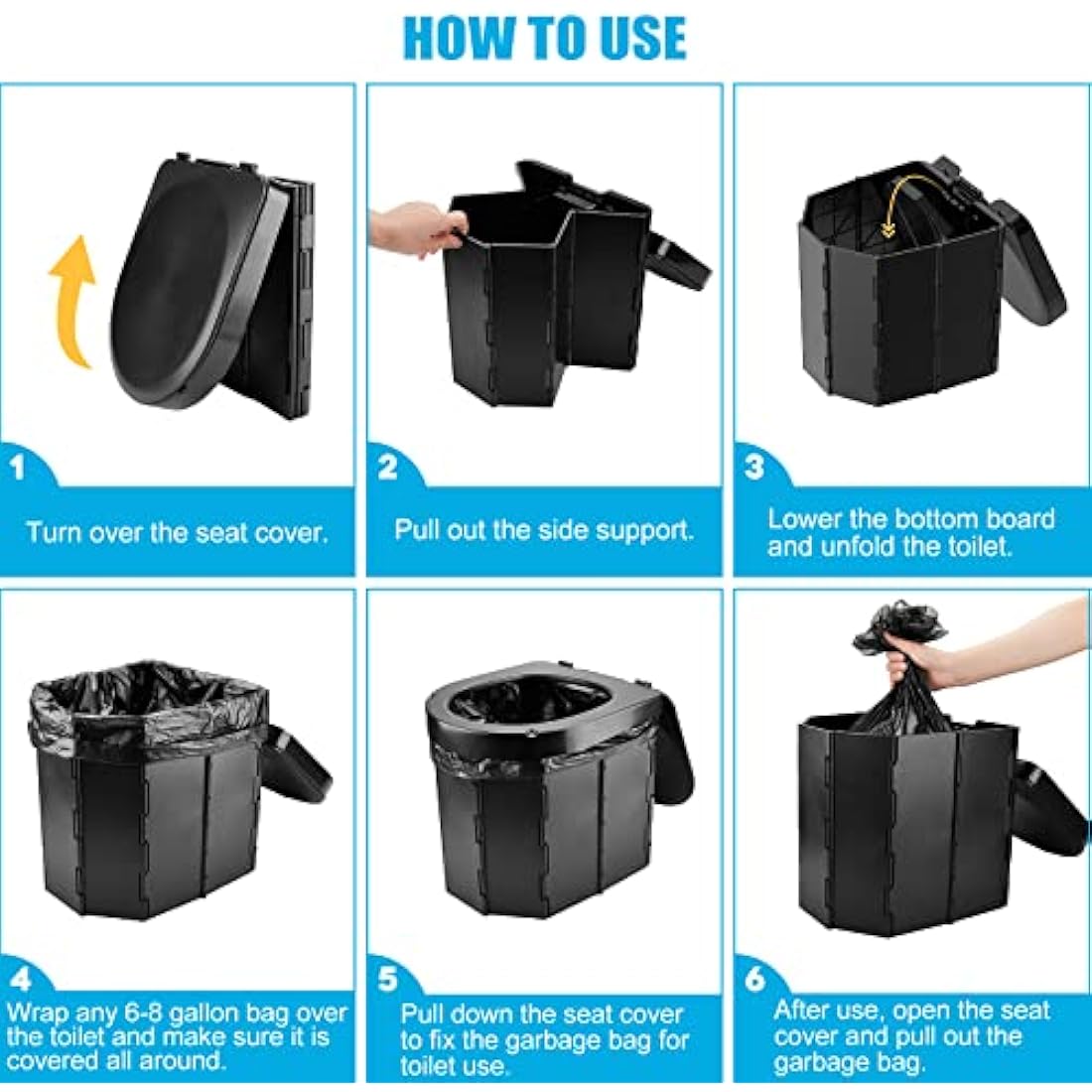 HOW TO USE

1
Turn over the seat cover.

2
Pull out the side support.

3
Lower the bottom board and unfold the toilet.

4
Wrap any 6-8 gallon bag over the toilet and make sure it is covered all around.

5
Pull down the seat cover to fix the garbage bag for toilet use.

6
After use, open the seat cover and pull out the garbage bag.