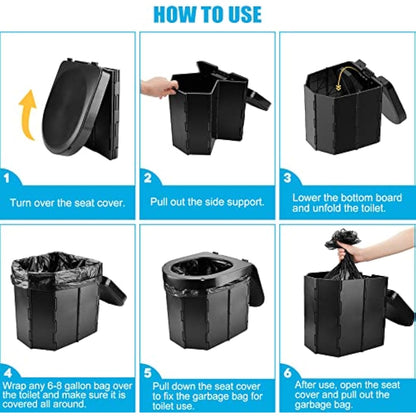 HOW TO USE

1
Turn over the seat cover.

2
Pull out the side support.

3
Lower the bottom board and unfold the toilet.

4
Wrap any 6-8 gallon bag over the toilet and make sure it is covered all around.

5
Pull down the seat cover to fix the garbage bag for toilet use.

6
After use, open the seat cover and pull out the garbage bag.