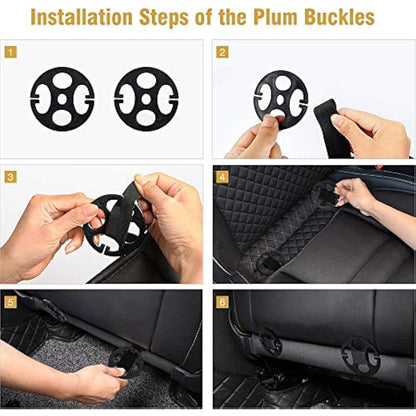 Installation Steps of the Plum Buckles

1

2

3

4

5

6