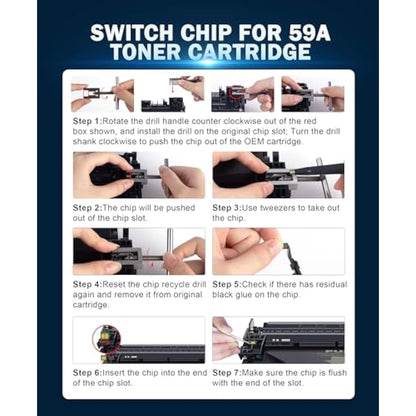 SWITCH CHIP FOR 59A TONER CARTRIDGE

Step 1:Rotate the drill handle counter clockwise out of the red box shown, and install the drill on the original chip slot; Turn the drill shank clockwise to push the chip out of the OEM cartridge.

Step 2:The chip will be pushed out of the chip slot.

Step 3:Use tweezers to take out the chip.

Step 4:Reset the chip recycle drill again and remove it from original cartridge.

Step 5:Check if there has residual black glue on the chip.

Step 6:Insert the chip into the end of the chip slot.

Step 7:Make sure the chip is flush with the end of the slot.