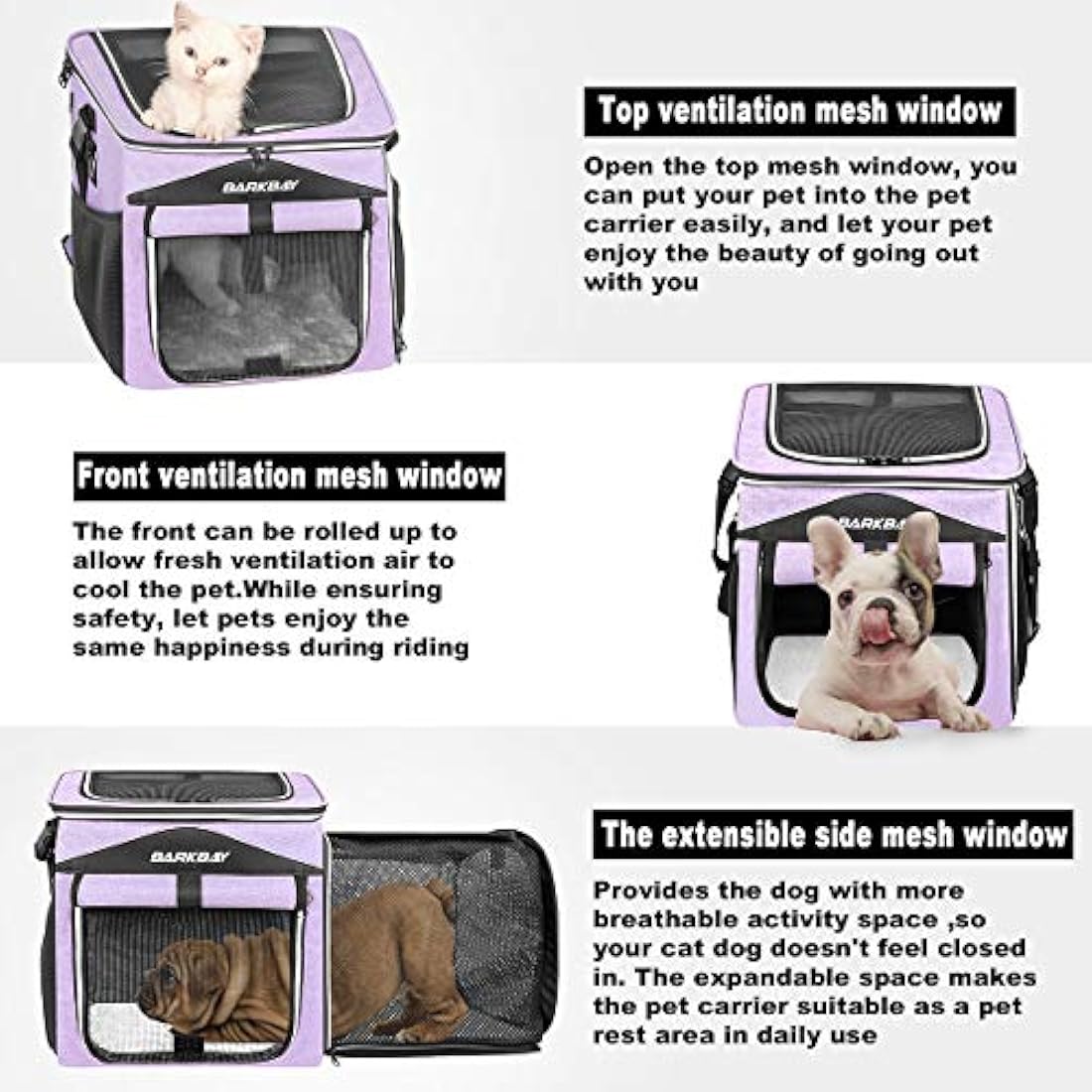 BARKBAY

Top ventilation mesh window

Open the top mesh window, you can put your pet into the pet carrier easily, and let your pet enjoy the beauty of going out with you

Front ventilation mesh window

The front can be rolled up to allow fresh ventilation air to cool the pet.While ensuring safety, let pets enjoy the same happiness during riding

BARKBAY

BARKBAY

The extensible side mesh window

Provides the dog with more breathable activity space ,so your cat dog doesn't feel closed in. The expandable space makes the pet carrier suitable as a pet rest area in daily use