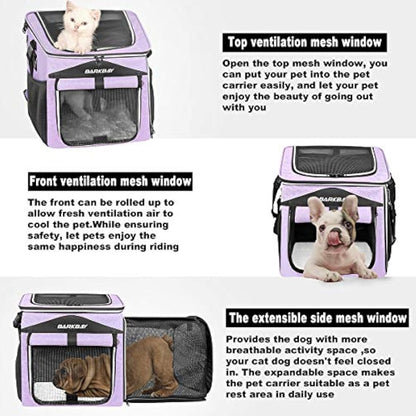 BARKBAY

Top ventilation mesh window

Open the top mesh window, you can put your pet into the pet carrier easily, and let your pet enjoy the beauty of going out with you

Front ventilation mesh window

The front can be rolled up to allow fresh ventilation air to cool the pet.While ensuring safety, let pets enjoy the same happiness during riding

BARKBAY

BARKBAY

The extensible side mesh window

Provides the dog with more breathable activity space ,so your cat dog doesn't feel closed in. The expandable space makes the pet carrier suitable as a pet rest area in daily use