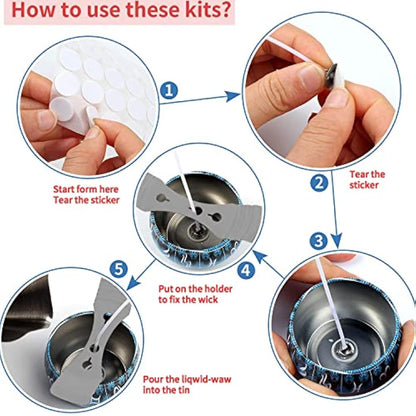 How to use these kits?

1

Start form here
Tear the sticker

2

Tear the sticker

3

4

Put on the holder to fix the wick

5

Pour the liqwid-waw into the tin